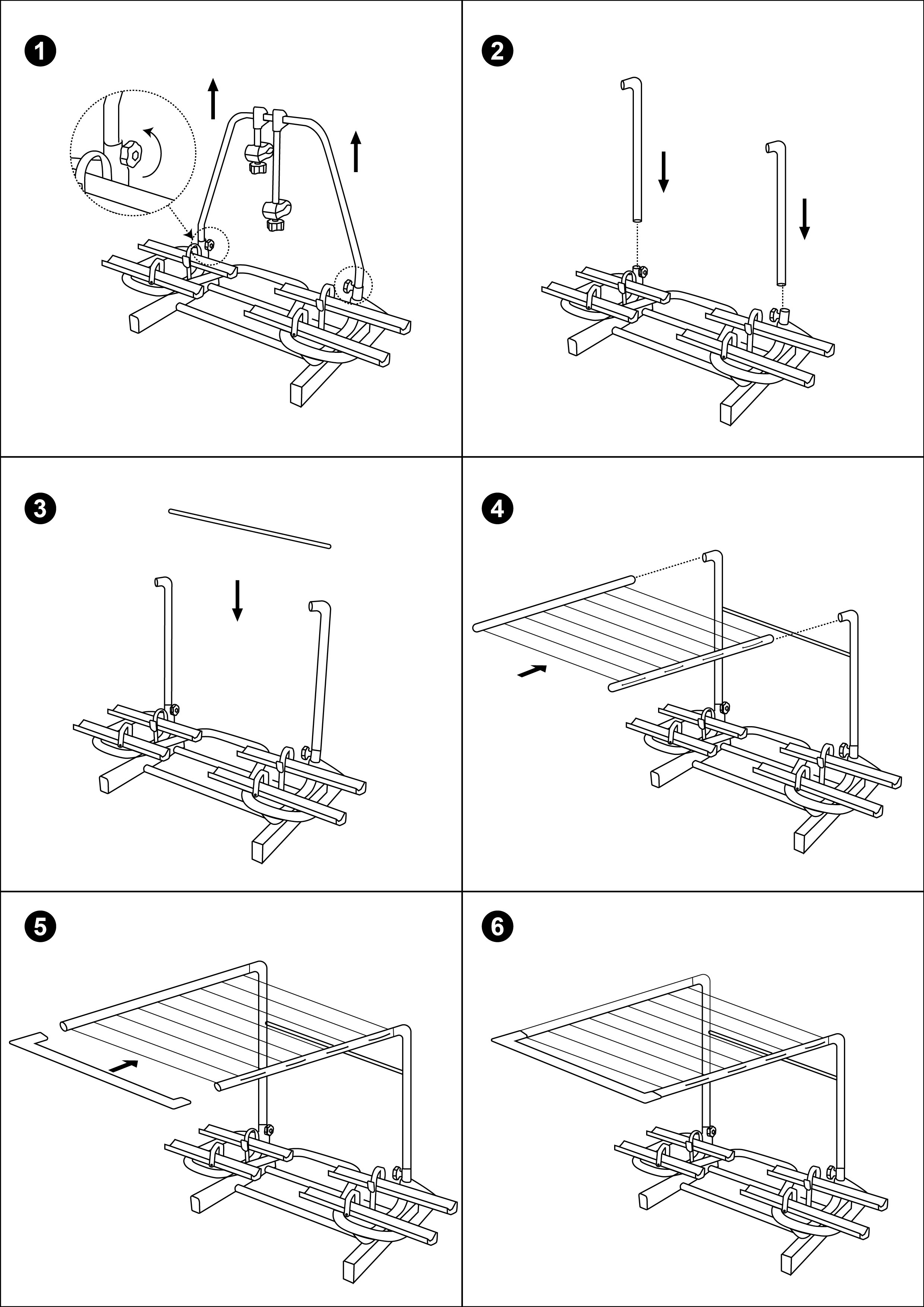 1

2

3

4

5

6